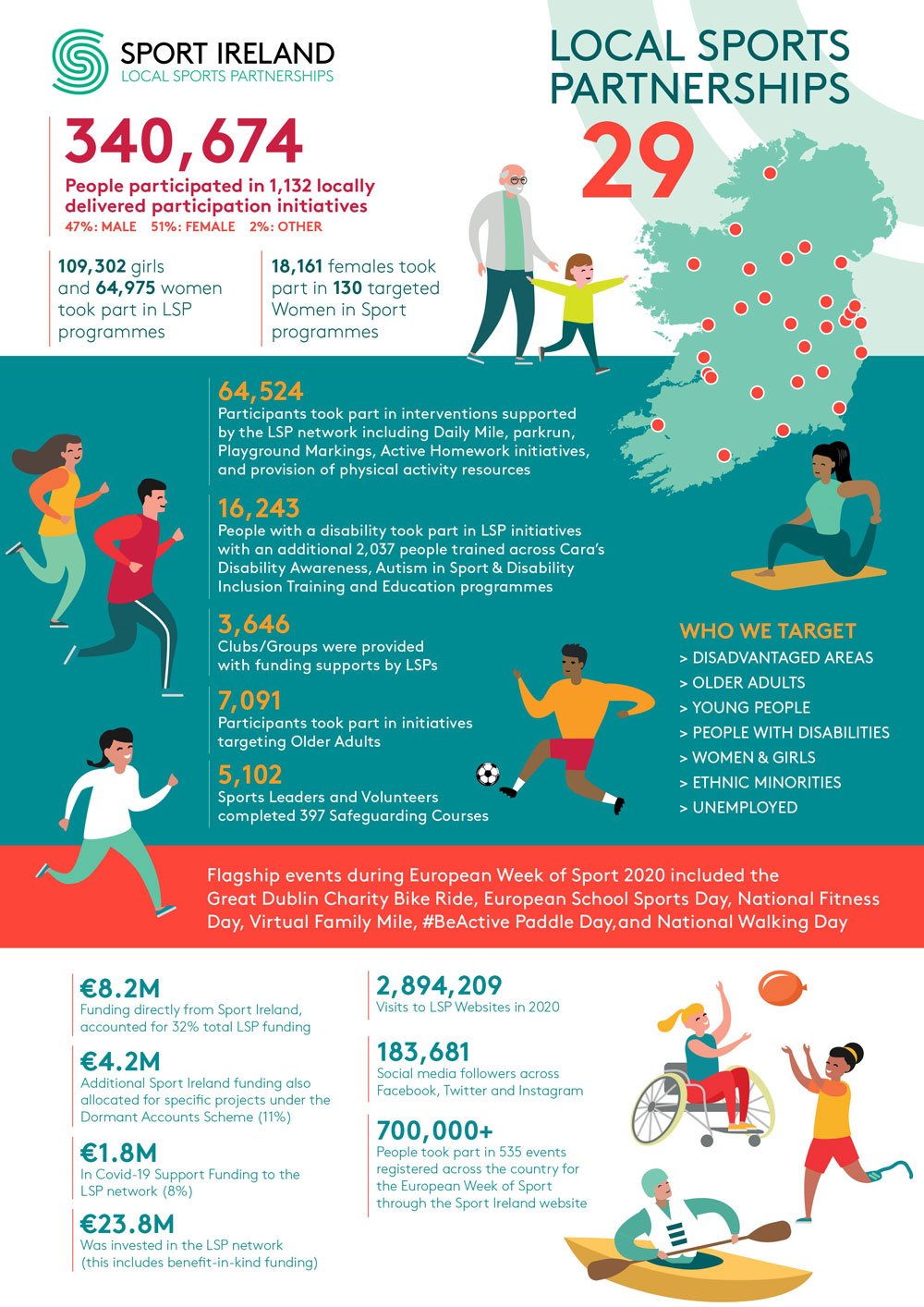 SPORT IRELAND
LOCAL SPORTS PARTNERSHIPS

LOCAL SPORTS PARTNERSHIPS
29

340,674
People participated in 1,132 locally delivered participation initiatives
47%: MALE 51%: FEMALE 2%: OTHER

109,302 girls and 64,975 women took part in LSP programmes

18,161 females took part in 130 targeted Women in Sport programmes

64,524
Participants took part in interventions supported by the LSP network including Daily Mile, parkrun, Playground Markings, Active Homework initiatives, and provision of physical activity resources

16,243
People with a disability took part in LSP initiatives with an additional 2,037 people trained across Cara's Disability Awareness, Autism in Sport & Disability Inclusion Training and Education programmes

3,646
Clubs/Groups were provided with funding supports by LSPs

7,091
Participants took part in initiatives targeting Older Adults

5,102
Sports Leaders and Volunteers completed 397 Safeguarding Courses

WHO WE TARGET
> DISADVANTAGED AREAS
> OLDER ADULTS
> YOUNG PEOPLE
> PEOPLE WITH DISABILITIES
> WOMEN & GIRLS
> ETHNIC MINORITIES
> UNEMPLOYED

Flagship events during European Week of Sport 2020 included the Great Dublin Charity Bike Ride, European School Sports Day, National Fitness Day, Virtual Family Mile, #BeActive Paddle Day,and National Walking Day

€8.2M
Funding directly from Sport Ireland, accounted for 32% total LSP funding

€4.2M
Additional Sport Ireland funding also allocated for specific projects under the Dormant Accounts Scheme (11%)

€1.8M
In Covid-19 Support Funding to the LSP network (8%)

€23.8M
Was invested in the LSP network (this includes benefit-in-kind funding)

2,894,209
Visits to LSP Websites in 2020

183,681
Social media followers across Facebook, Twitter and Instagram

700,000+
People took part in 535 events registered across the country for the European Week of Sport through the Sport Ireland website