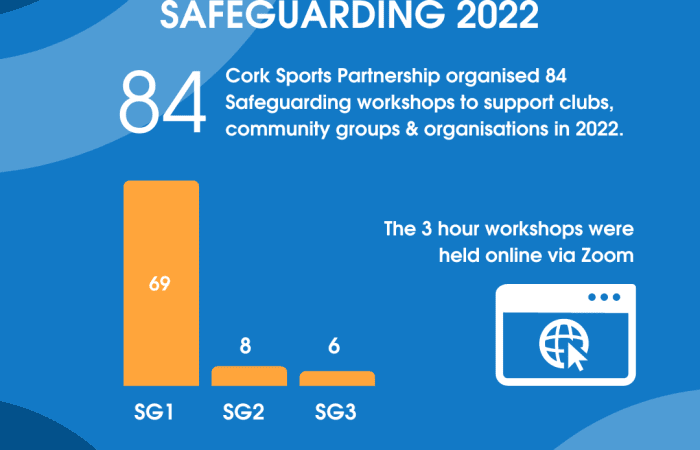 SAFEGUARDING 2022

84

Cork Sports Partnership organised 84 Safeguarding workshops to support clubs, community groups & organisations in 2022.

69

8

6

SG1

SG2

SG3

The 3 hour workshops were held online via Zoom