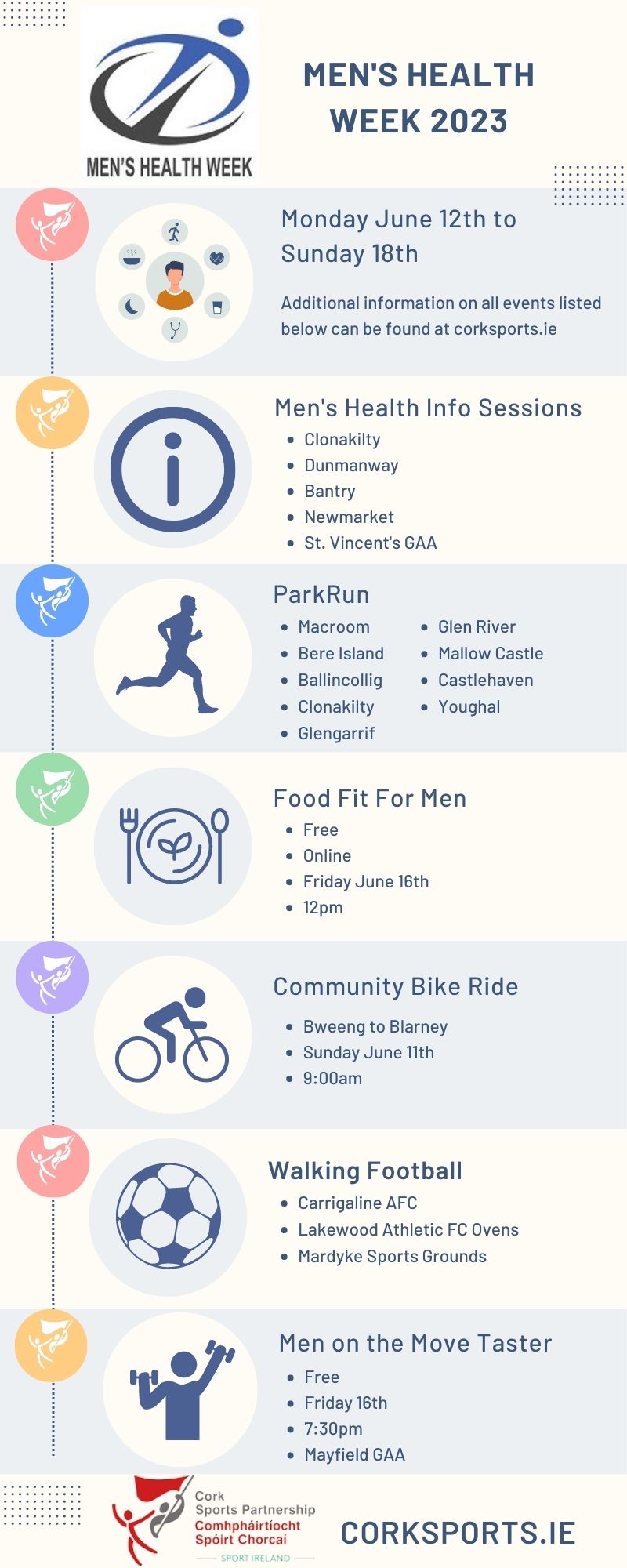 MEN'S HEALTH WEEK

MEN'S HEALTH WEEK 2023

Monday June 12th to Sunday 18th

Additional information on all events listed below can be found at corksports.ie

Men's Health Info Sessions
- Clonakilty
- Dunmanway
- Bantry
- Newmarket
- St. Vincent's GAA

ParkRun
- Macroom
- Bere Island
- Ballincollig
- Clonakilty
- Glengarrif
- Glen River
- Mallow Castle
- Castlehaven
- Youghal

Food Fit For Men
- Free
- Online
- Friday June 16th
- 12pm

Community Bike Ride
- Bweeng to Blarney
- Sunday June 11th
- 9:00am

Walking Football
- Carrigaline AFC
- Lakewood Athletic FC Ovens
- Mardyke Sports Grounds

Men on the Move Taster
- Free
- Friday 16th
- 7:30pm
- Mayfield GAA

Cork Sports Partnership
Comhpháirtíocht Spóirt Chorcaí
SPORT IRELAND

CORKSPORTS.IE